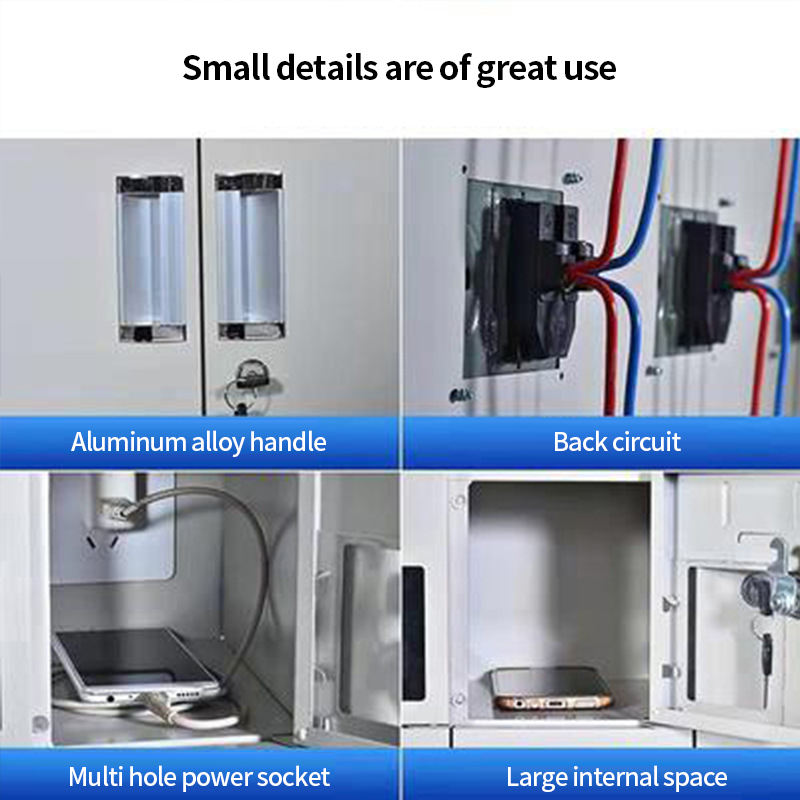 Small details are of great use

Aluminum alloy handle

Back circuit

Multi hole power socket

Large internal space