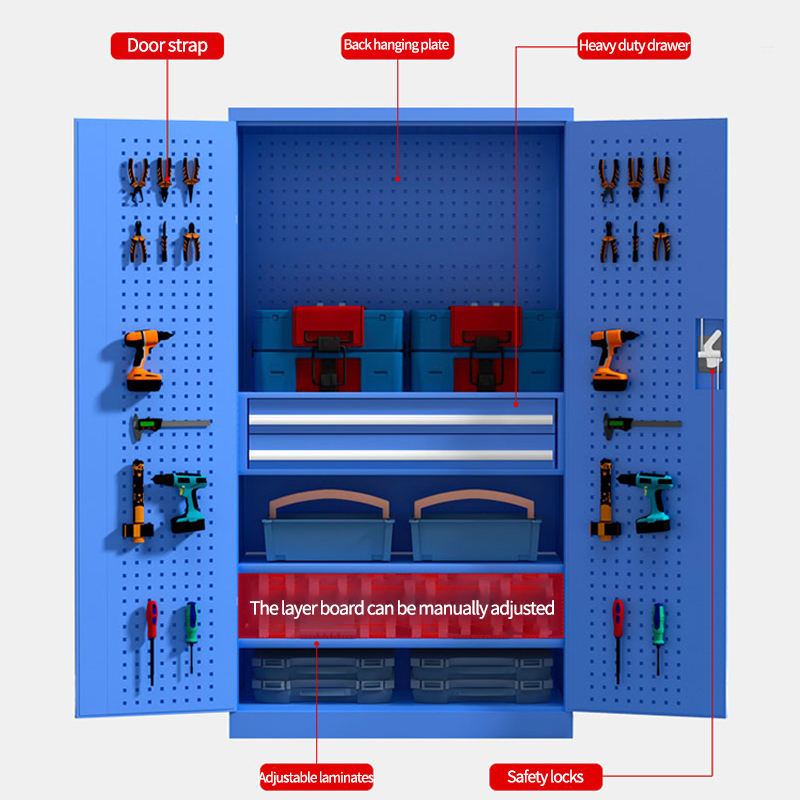 Door strap

Back hanging plate

Heavy duty drawer

The layer board can be manually adjusted

Adjustable laminates

Safety locks